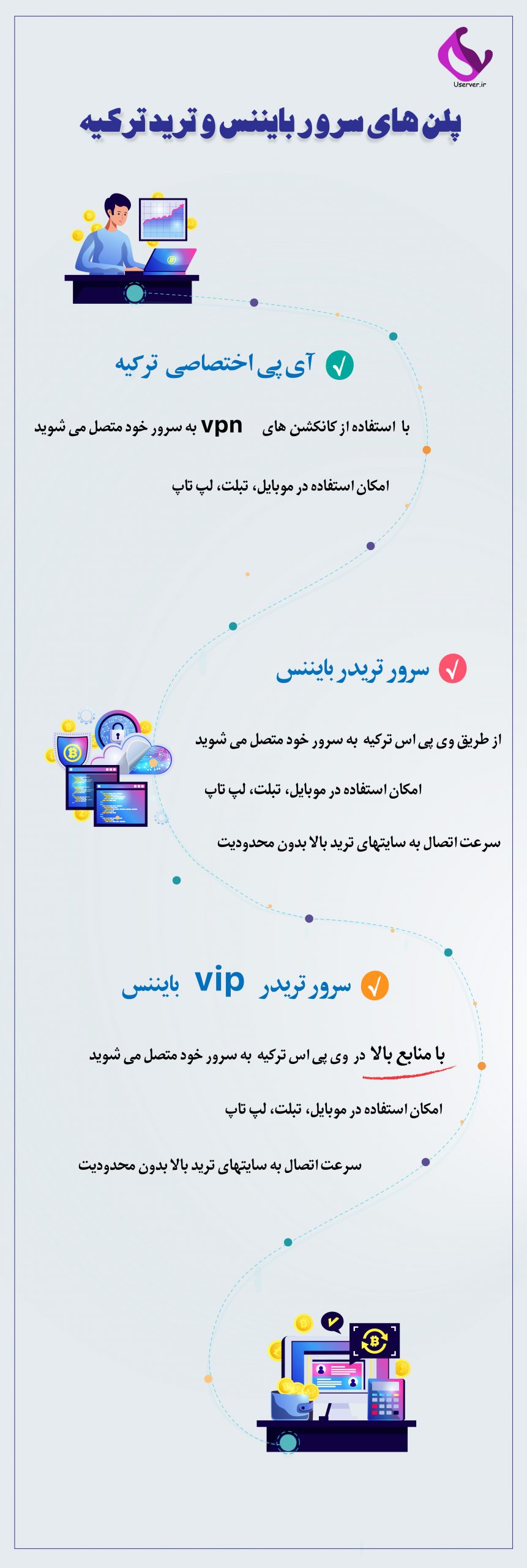 Userver.ir

پلن های سرور بایننس و ترید ترکیه

آی پی اختصاصی ترکیه

با استفاده از کانکشن های vpn به سرور خود متصل می شوید

امکان استفاده در موبایل، تبلت، لپ تاپ

سرور تریدر بایننس

از طریق وی پی اس ترکیه به سرور خود متصل می شوید

امکان استفاده در موبایل، تبلت، لپ تاپ

سرعت اتصال به سایتهای ترید بالا بدون محدودیت

سرور تریدر vip بایننس

با منابع بالا در وی پی اس ترکیه به سرور خود متصل می شوید

امکان استفاده در موبایل، تبلت، لپ تاپ

سرعت اتصال به سایتهای ترید بالا بدون محدودیت